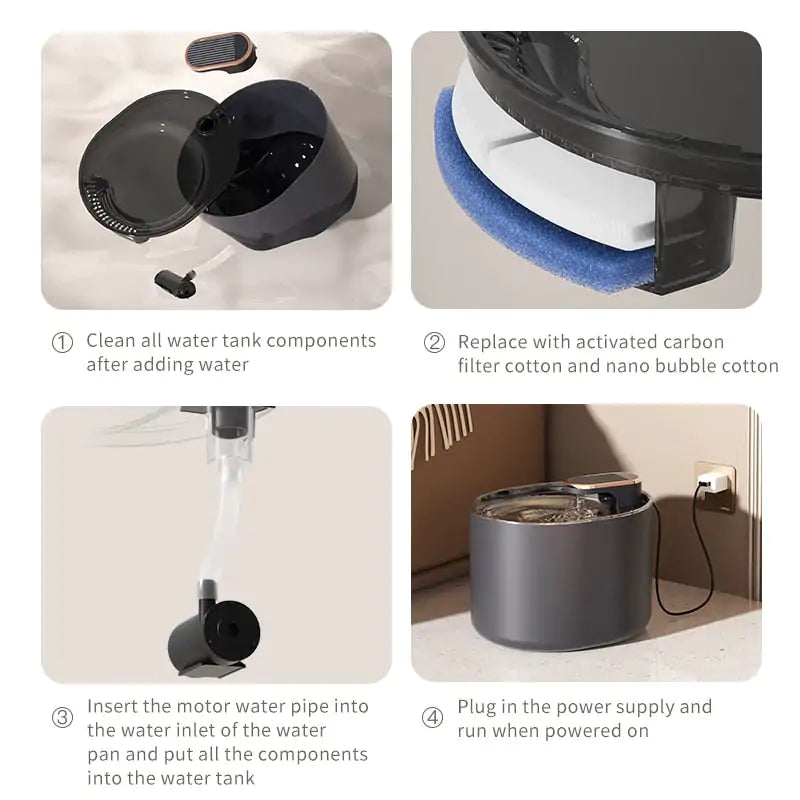 ① Clean all water tank components after adding water

② Replace with activated carbon filter cotton and nano bubble cotton

③ Insert the motor water pipe into the water inlet of the water pan and put all the components into the water tank

④ Plug in the power supply and run when powered on